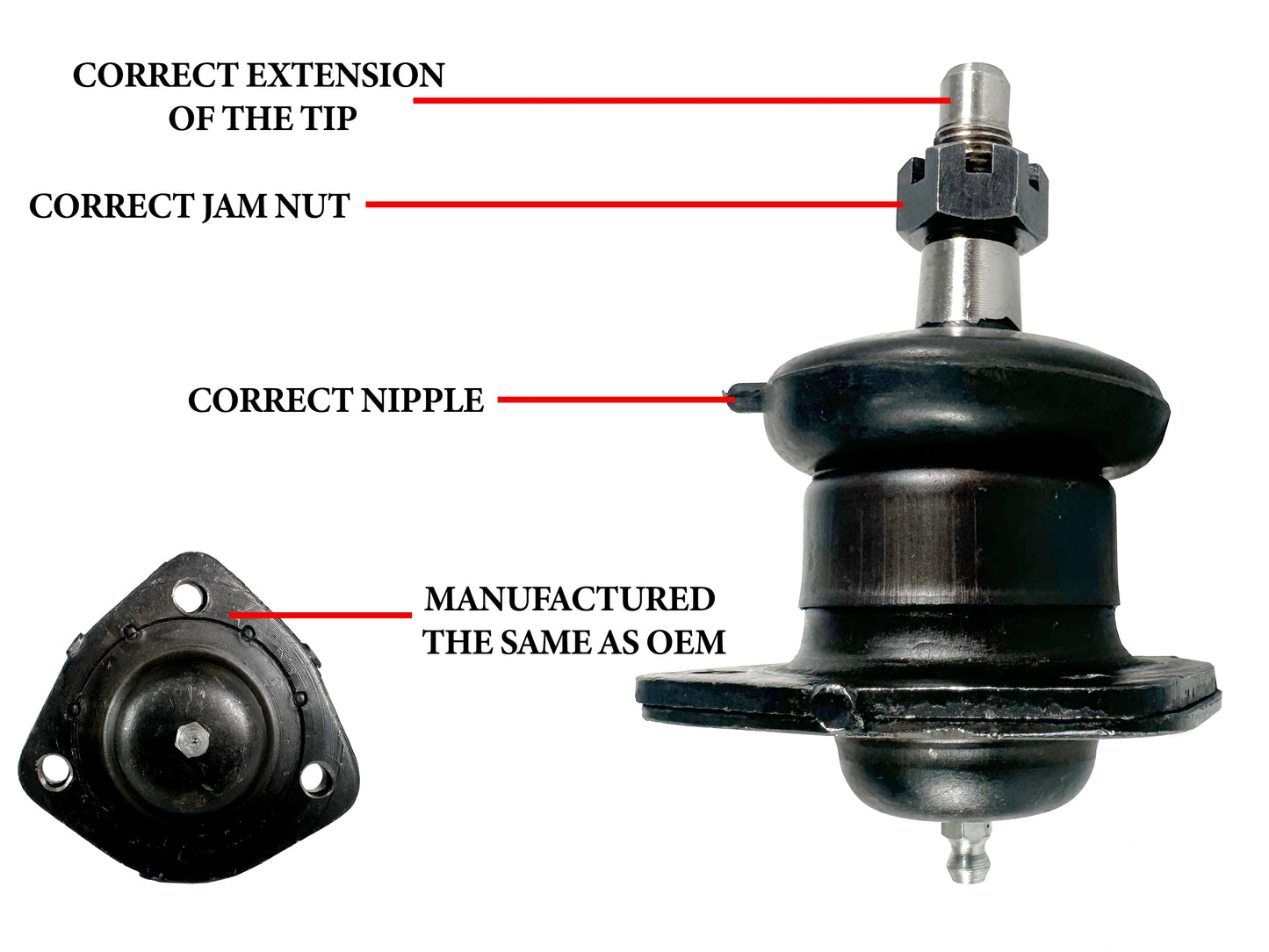 CORRECT EXTENSION OF THE TIP

CORRECT JAM NUT

CORRECT NIPPLE

MANUFACTURED THE SAME AS OEM