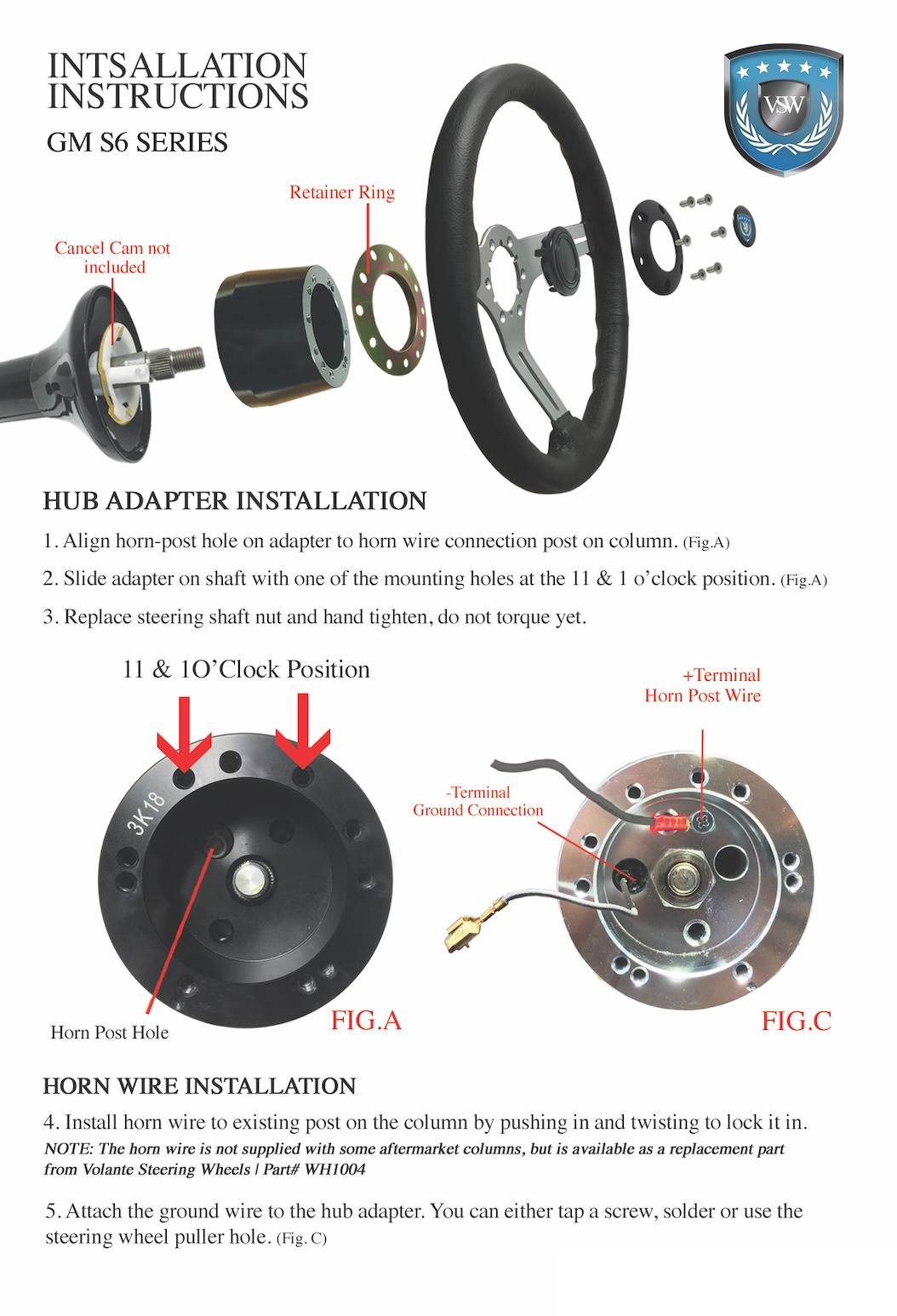 INTSALLATION INSTRUCTIONS
GM S6 SERIES

VSW

Retainer Ring

Cancel Cam not included

HUB ADAPTER INSTALLATION

1. Align horn-post hole on adapter to horn wire connection post on column. (Fig.A)

2. Slide adapter on shaft with one of the mounting holes at the 11 & 1 o'clock position. (Fig.A)

3. Replace steering shaft nut and hand tighten, do not torque yet.

11 & 1O'Clock Position

3K18

Horn Post Hole

FIG.A

+Terminal
Horn Post Wire

-Terminal
Ground Connection

FIG.C

HORN WIRE INSTALLATION

4. Install horn wire to existing post on the column by pushing in and twisting to lock it in.
NOTE: The horn wire is not supplied with some aftermarket columns, but is available as a replacement part from Volante Steering Wheels | Part# WH1004

5. Attach the ground wire to the hub adapter. You can either tap a screw, solder or use the steering wheel puller hole. (Fig. C)