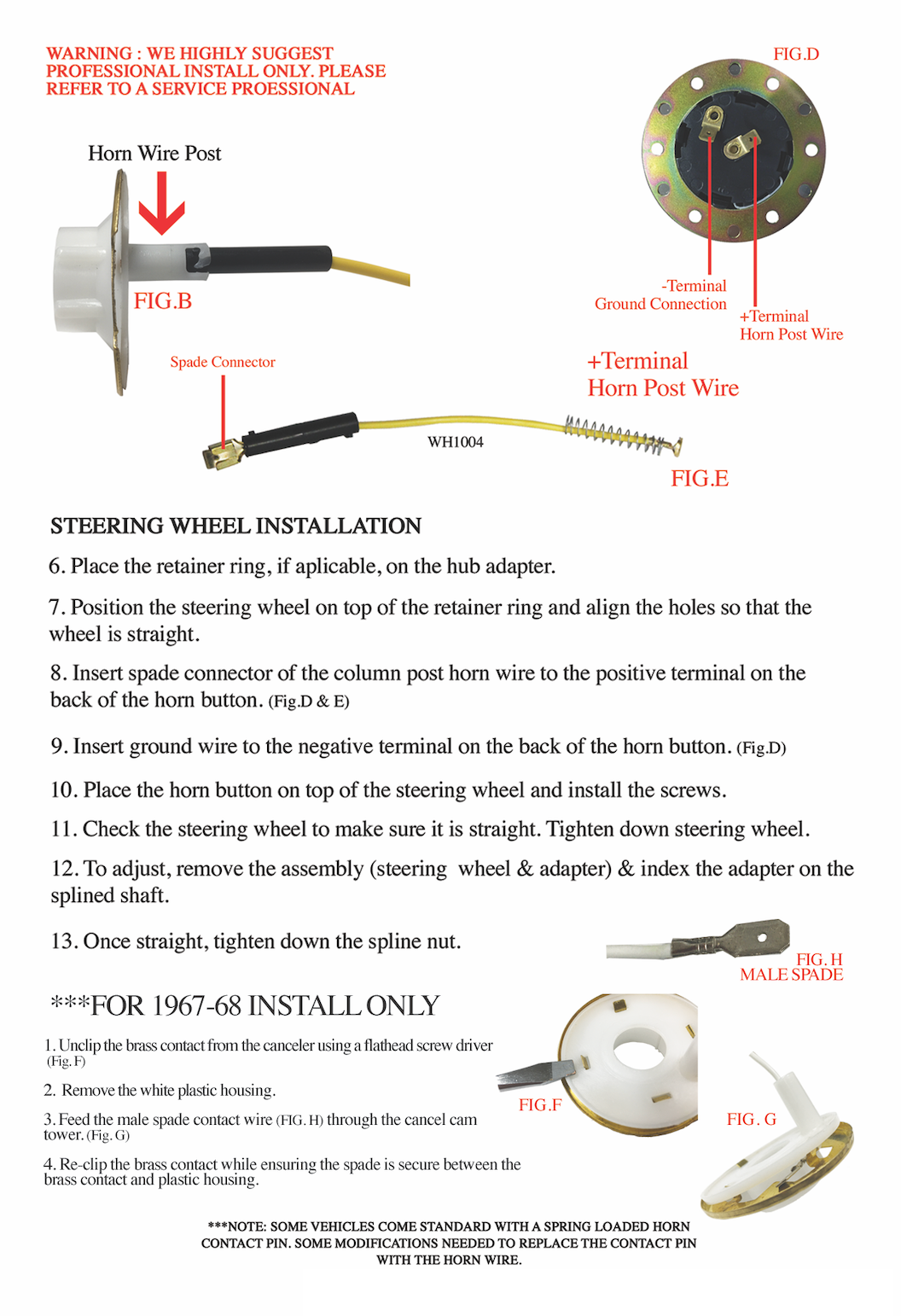 WARNING : WE HIGHLY SUGGEST PROFESSIONAL INSTALL ONLY. PLEASE REFER TO A SERVICE PROESSIONAL

FIG.D

Horn Wire Post

FIG.B

-Terminal
Ground Connection

+Terminal
Horn Post Wire

Spade Connector

+Terminal
Horn Post Wire

WH1004

FIG.E

STEERING WHEEL INSTALLATION

6. Place the retainer ring, if aplicable, on the hub adapter.

7. Position the steering wheel on top of the retainer ring and align the holes so that the wheel is straight.

8. Insert spade connector of the column post horn wire to the positive terminal on the back of the horn button. (Fig.D & E)

9. Insert ground wire to the negative terminal on the back of the horn button. (Fig.D)

10. Place the horn button on top of the steering wheel and install the screws.

11. Check the steering wheel to make sure it is straight. Tighten down steering wheel.

12. To adjust, remove the assembly (steering wheel & adapter) & index the adapter on the splined shaft.

13. Once straight, tighten down the spline nut.

FIG. H
MALE SPADE

***FOR 1967-68 INSTALL ONLY

1. Unclip the brass contact from the canceler using a flathead screw driver (Fig. F)

2. Remove the white plastic housing.

3. Feed the male spade contact wire (FIG. H) through the cancel cam tower. (Fig. G)

4. Re-clip the brass contact while ensuring the spade is secure between the brass contact and plastic housing.

FIG.F

FIG. G

***NOTE: SOME VEHICLES COME STANDARD WITH A SPRING LOADED HORN CONTACT PIN. SOME MODIFICATIONS NEEDED TO REPLACE THE CONTACT PIN WITH THE HORN WIRE.