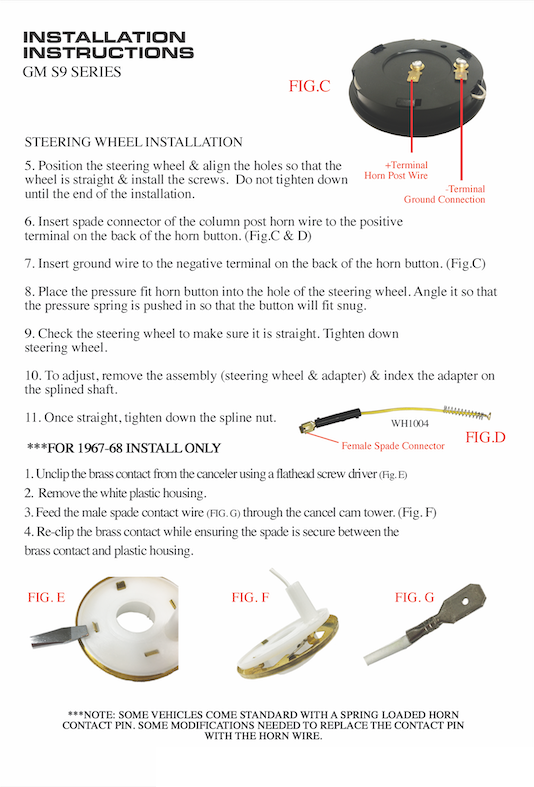 INSTALLATION INSTRUCTIONS
GM S9 SERIES

FIG.C

+Terminal
Horn Post Wire

-Terminal
Ground Connection

STEERING WHEEL INSTALLATION

5. Position the steering wheel & align the holes so that the wheel is straight & install the screws. Do not tighten down until the end of the installation.

6. Insert spade connector of the column post horn wire to the positive terminal on the back of the horn button. (Fig.C & D)

7. Insert ground wire to the negative terminal on the back of the horn button. (Fig.C)

8. Place the pressure fit horn button into the hole of the steering wheel. Angle it so that the pressure spring is pushed in so that the button will fit snug.

9. Check the steering wheel to make sure it is straight. Tighten down steering wheel.

10. To adjust, remove the assembly (steering wheel & adapter) & index the adapter on the splined shaft.

11. Once straight, tighten down the spline nut.

WH1004

Female Spade Connector

FIG.D

***FOR 1967-68 INSTALL ONLY

1. Unclip the brass contact from the canceler using a flathead screw driver (Fig. E)
2. Remove the white plastic housing.
3. Feed the male spade contact wire (FIG. G) through the cancel cam tower. (Fig. F)
4. Re-clip the brass contact while ensuring the spade is secure between the brass contact and plastic housing.

FIG. E

FIG. F

FIG. G

***NOTE: SOME VEHICLES COME STANDARD WITH A SPRING LOADED HORN CONTACT PIN. SOME MODIFICATIONS NEEDED TO REPLACE THE CONTACT PIN WITH THE HORN WIRE.