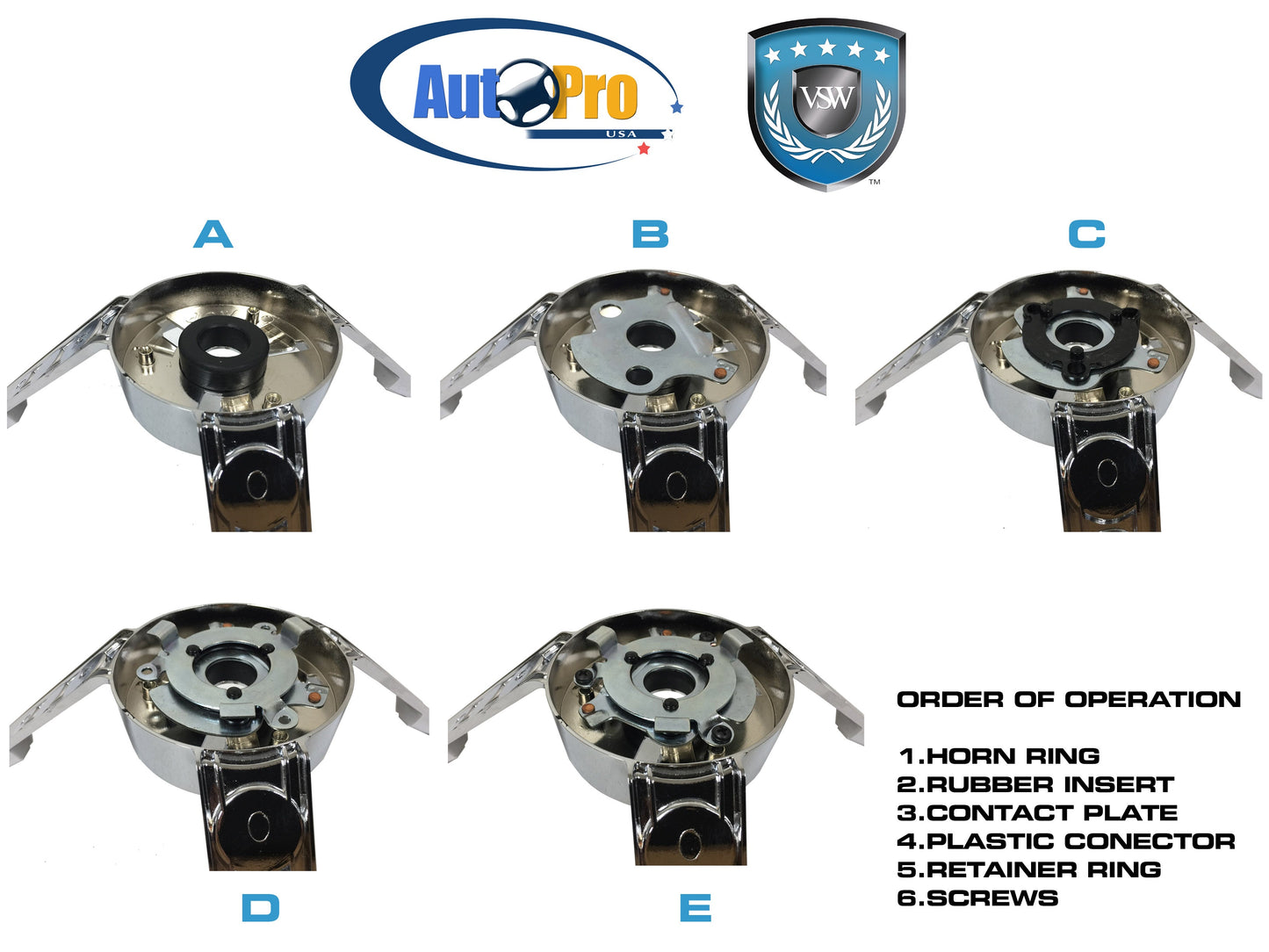 AutoPro USA

VSW ™

A

B

C

D

E

ORDER OF OPERATION

1.HORN RING
2.RUBBER INSERT
3.CONTACT PLATE
4.PLASTIC CONECTOR
5.RETAINER RING
6.SCREWS